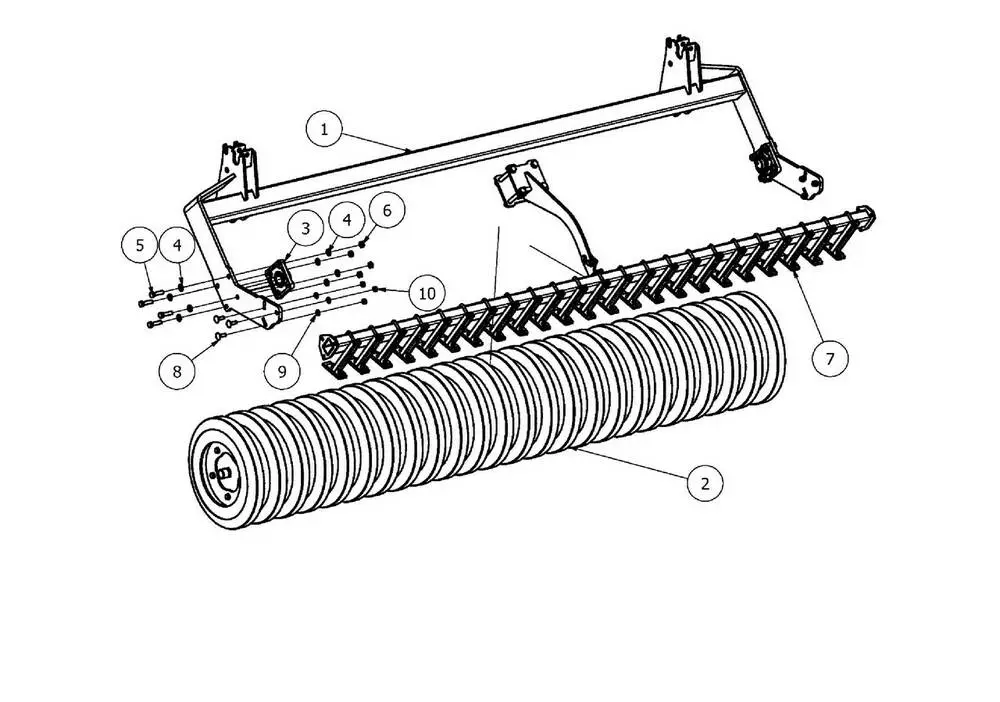 1
3
4
6
5
4
10
8
9
7
2