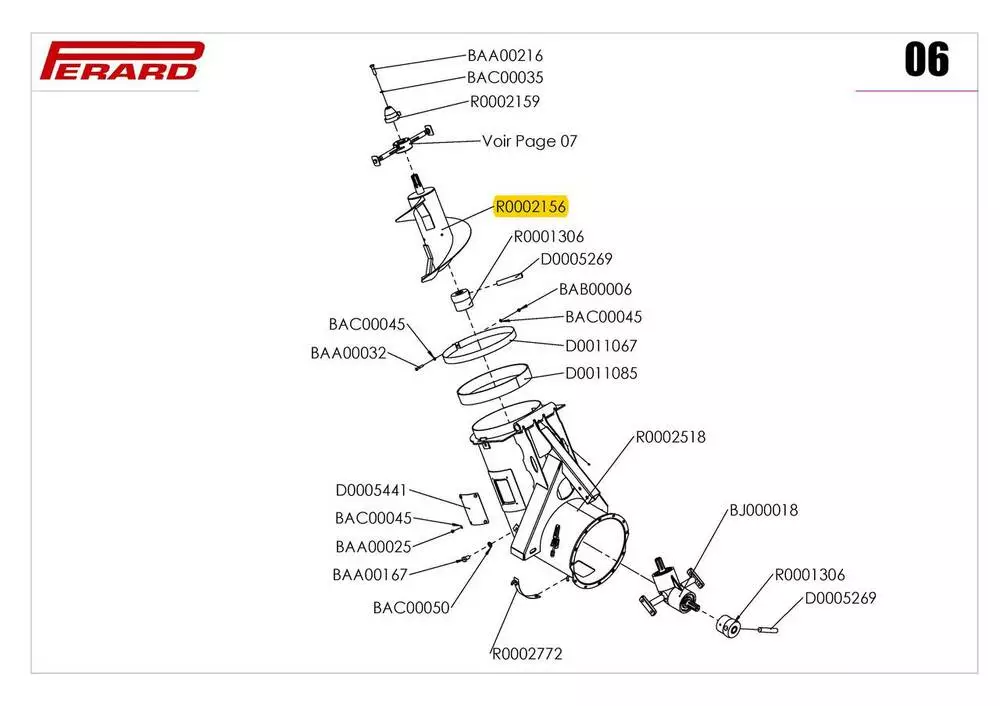 PERARD

06

BAA00216
BAC00035
R0002159
Voir Page 07
R0002156
R0001306
D0005269
BAB00006
BAC00045
BAC00045
BAA00032
D0011067
D0011085
R0002518
D0005441
BAC00045
BAA00025
BAA00167
BAC00050
BJ000018
R0001306
D0005269
R0002772